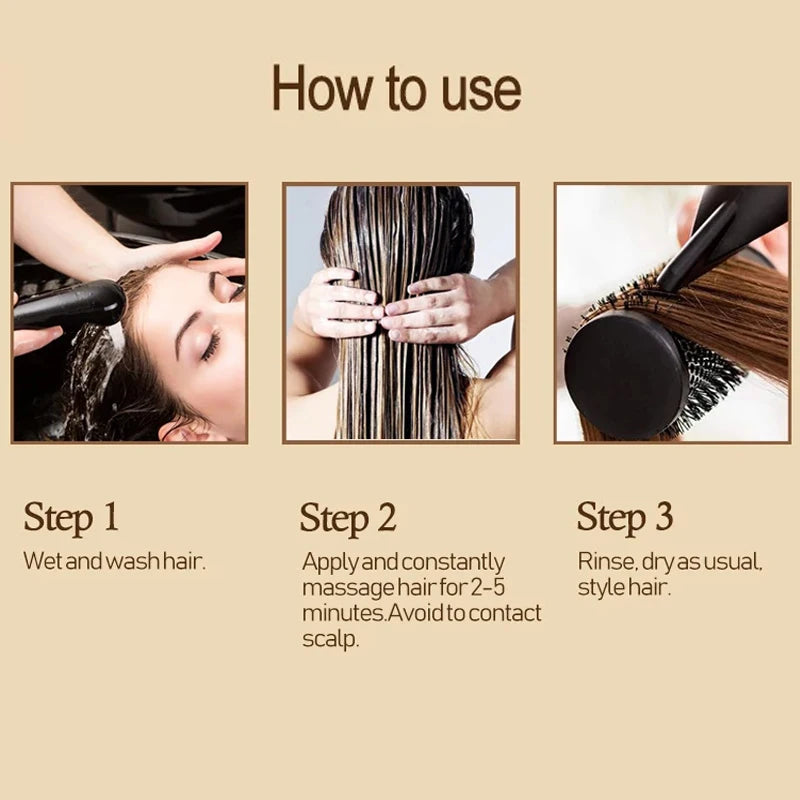 How to use

Step 1

Wet and wash hair.

Step 2

Apply and constantly massage hair for 2-5 minutes.Avoid to contact scalp.

Step 3

Rinse, dry as usual, style hair.