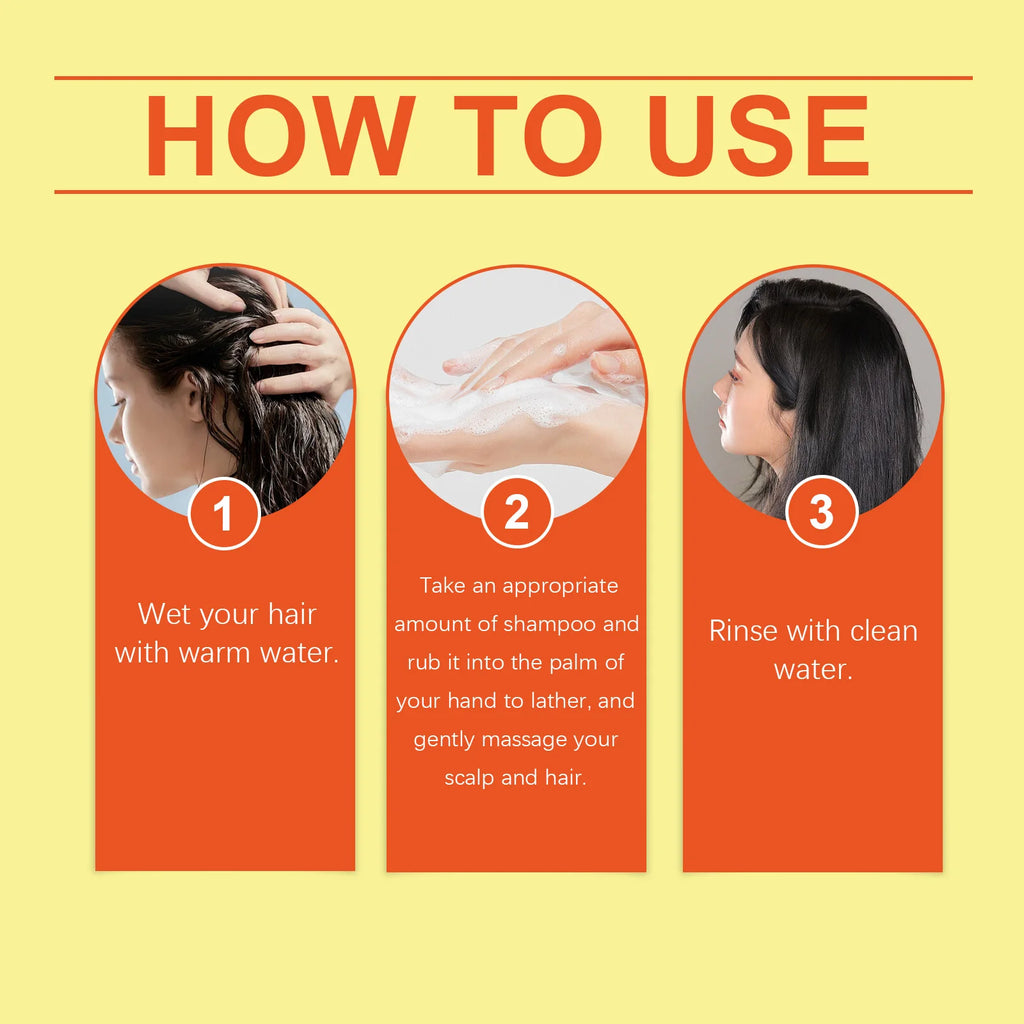 HOW TO USE

1

Wet your hair with warm water.

2

Take an appropriate amount of shampoo and rub it into the palm of your hand to lather, and gently massage your scalp and hair.

3

Rinse with clean water.