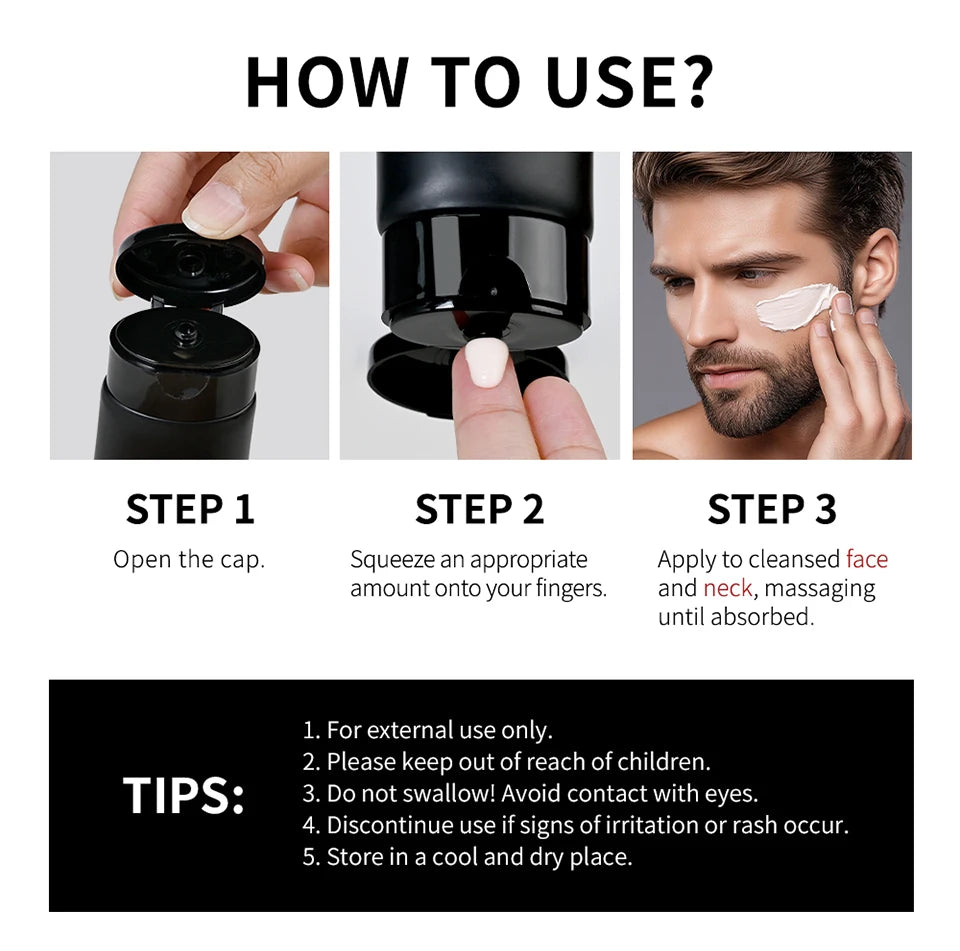 HOW TO USE?

STEP 1
Open the cap.

STEP 2
Squeeze an appropriate amount onto your fingers.

STEP 3
Apply to cleansed face and neck, massaging until absorbed.

TIPS:
1. For external use only.
2. Please keep out of reach of children.
3. Do not swallow! Avoid contact with eyes.
4. Discontinue use if signs of irritation or rash occur.
5. Store in a cool and dry place.