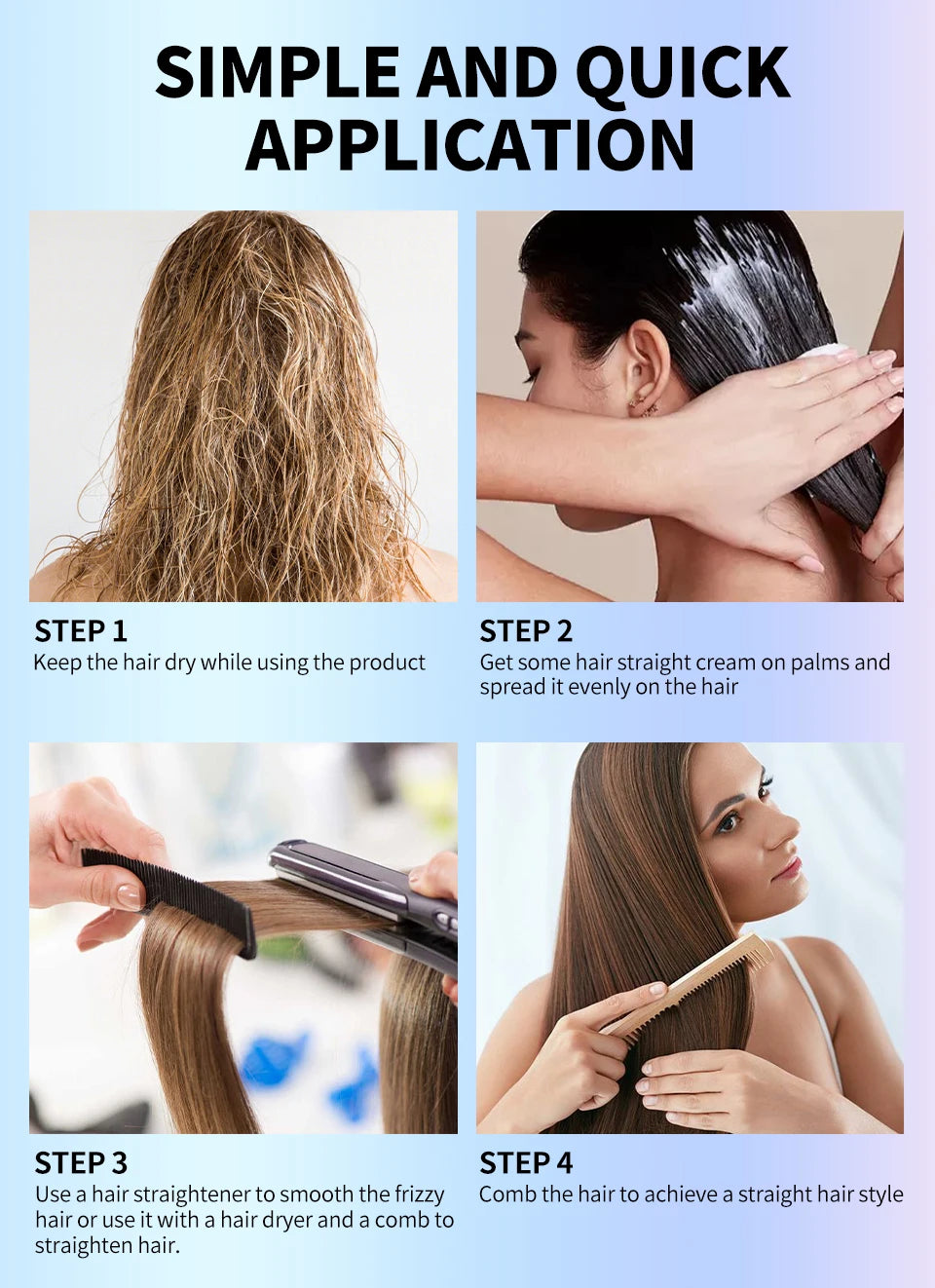 SIMPLE AND QUICK APPLICATION

STEP 1
Keep the hair dry while using the product

STEP 2
Get some hair straight cream on palms and spread it evenly on the hair

STEP 3
Use a hair straightener to smooth the frizzy hair or use it with a hair dryer and a comb to straighten hair.

STEP 4
Comb the hair to achieve a straight hair style