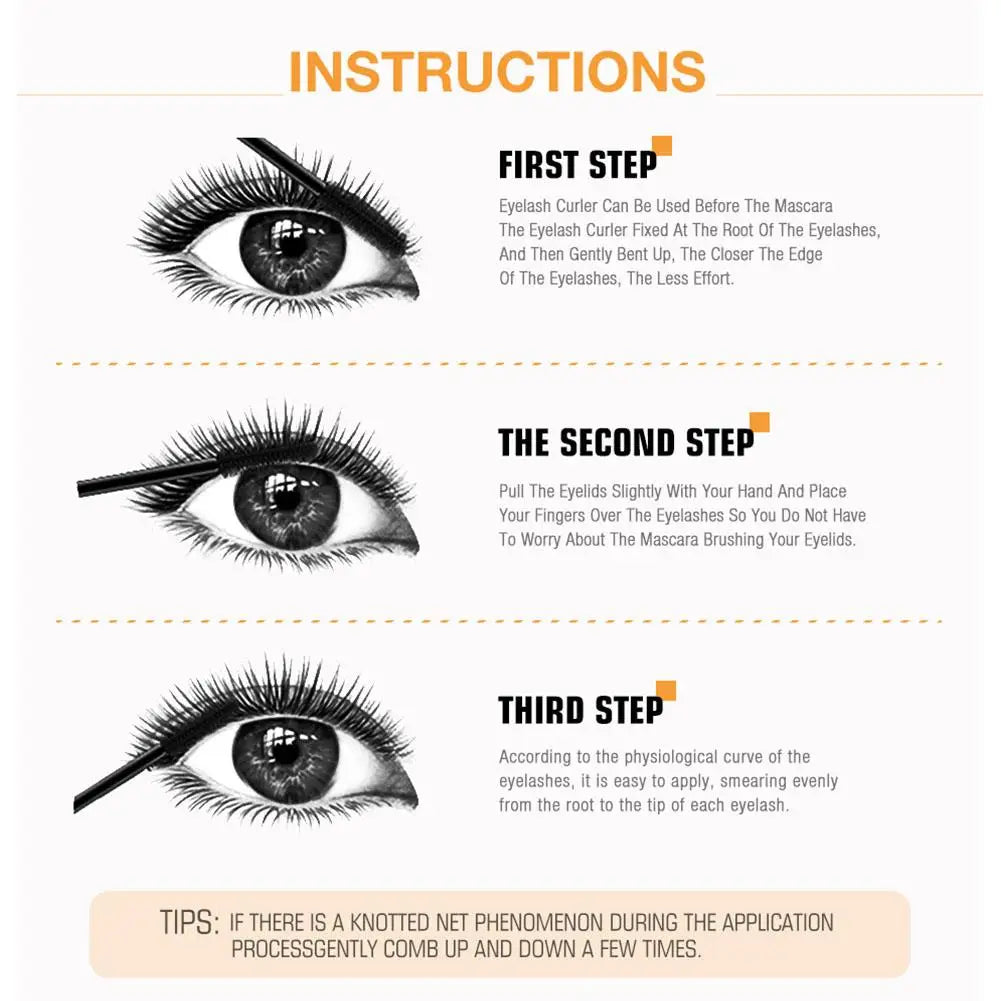 INSTRUCTIONS

FIRST STEP

Eyelash Curler Can Be Used Before The Mascara The Eyelash Curler Fixed At The Root Of The Eyelashes, And Then Gently Bent Up, The Closer The Edge Of The Eyelashes, The Less Effort.

THE SECOND STEP

Pull The Eyelids Slightly With Your Hand And Place Your Fingers Over The Eyelashes So You Do Not Have To Worry About The Mascara Brushing Your Eyelids.

THIRD STEP

According to the physiological curve of the eyelashes, it is easy to apply, smearing evenly from the root to the tip of each eyelash.

TIPS: IF THERE IS A KNOTTED NET PHENOMENON DURING THE APPLICATION PROCESSGENTLY COMB UP AND DOWN A FEW TIMES.