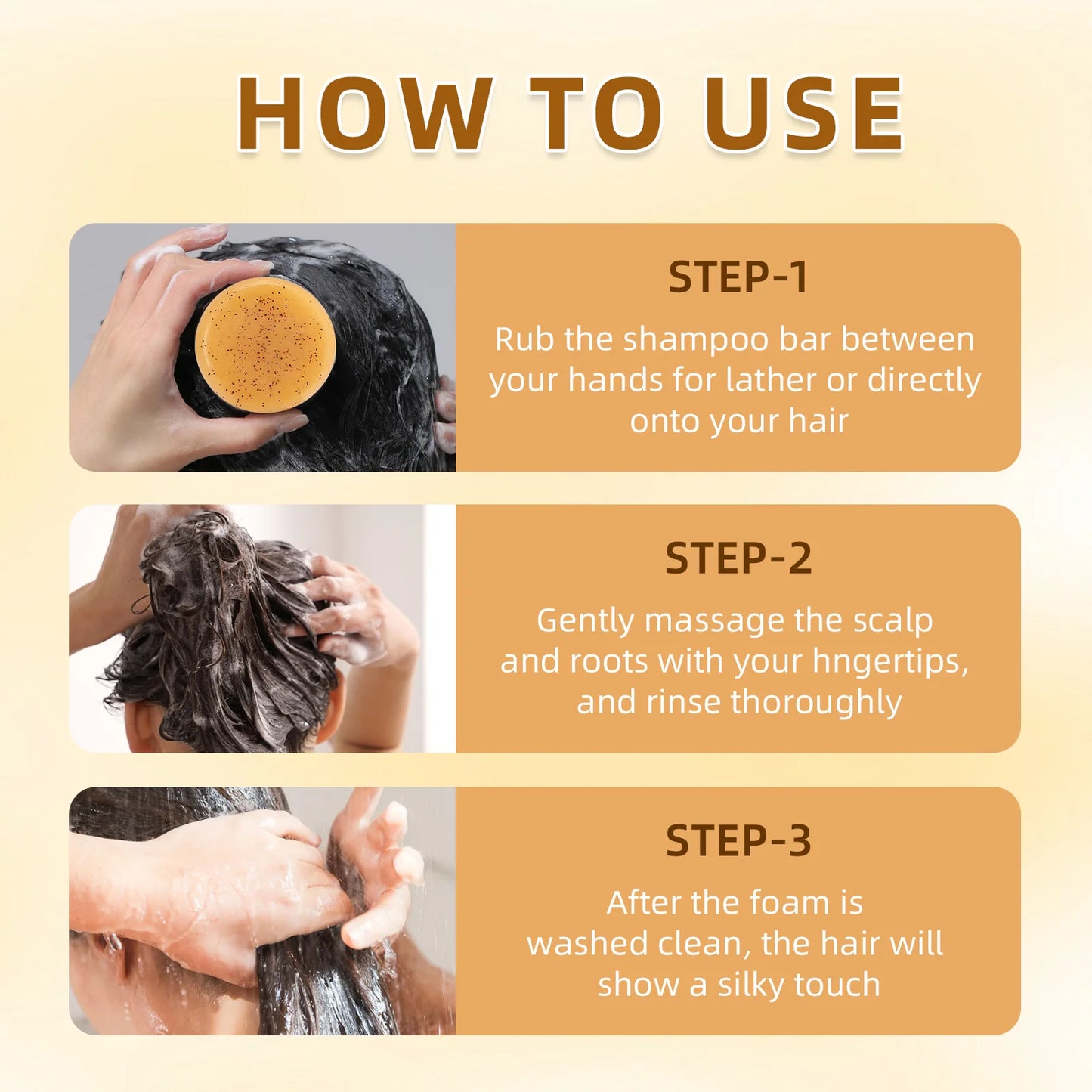 HOW TO USE

STEP-1

Rub the shampoo bar between your hands for lather or directly onto your hair

STEP-2

Gently massage the scalp and roots with your hngertips, and rinse thoroughly

STEP-3

After the foam is washed clean, the hair will show a silky touch